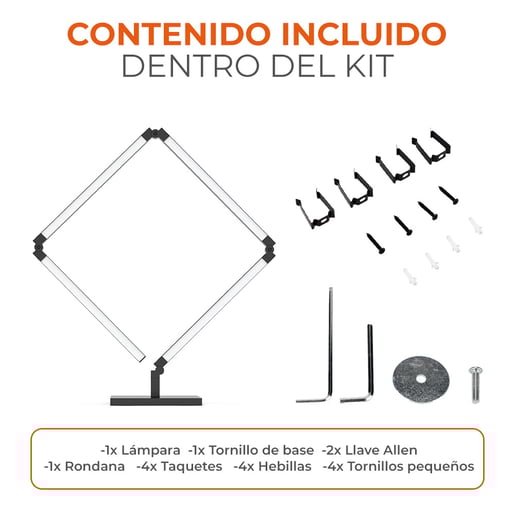 CONTENIDO INCLUIDO
DENTRO DEL KIT

-1x Lámpara -1x Tornillo de base -2x Llave Allen
-1x Rondana -4x Taquetes -4x Hebillas -4x Tornillos pequeños